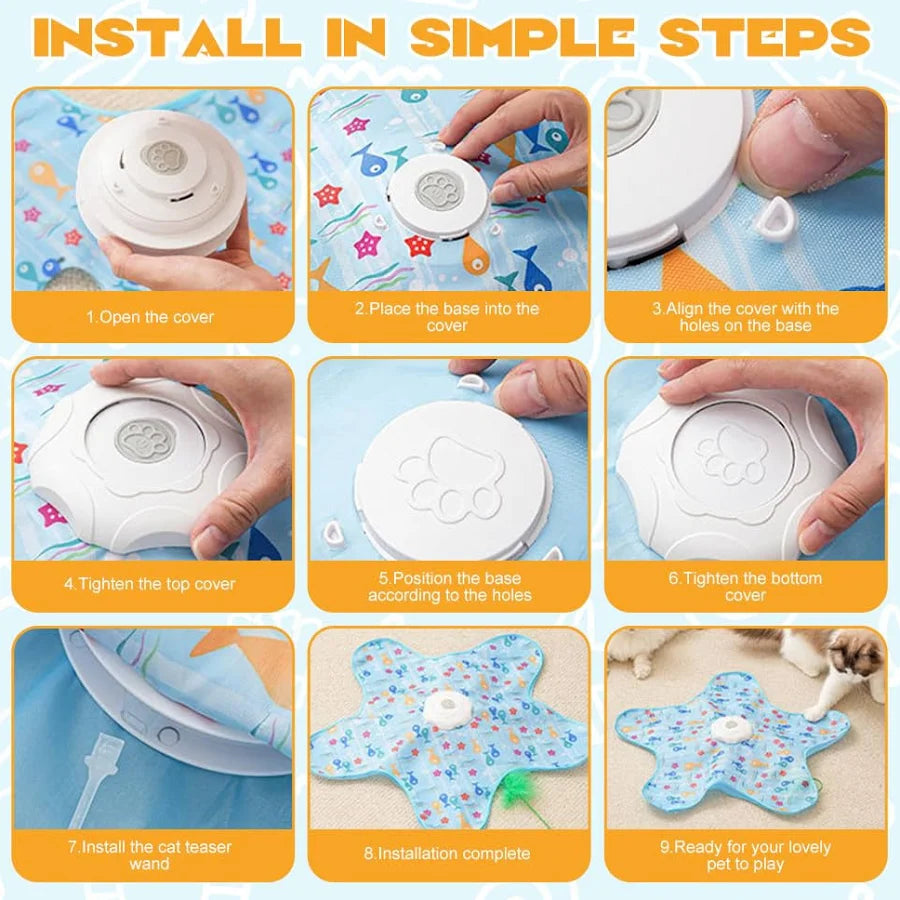 INSTALL IN SIMPLE STEPS

1.Open the cover

2.Place the base into the cover

3.Align the cover with the holes on the base

4.Tighten the top cover

5.Position the base according to the holes

6.Tighten the bottom cover

7.Install the cat teaser wand

8.Installation complete

9.Ready for your lovely pet to play